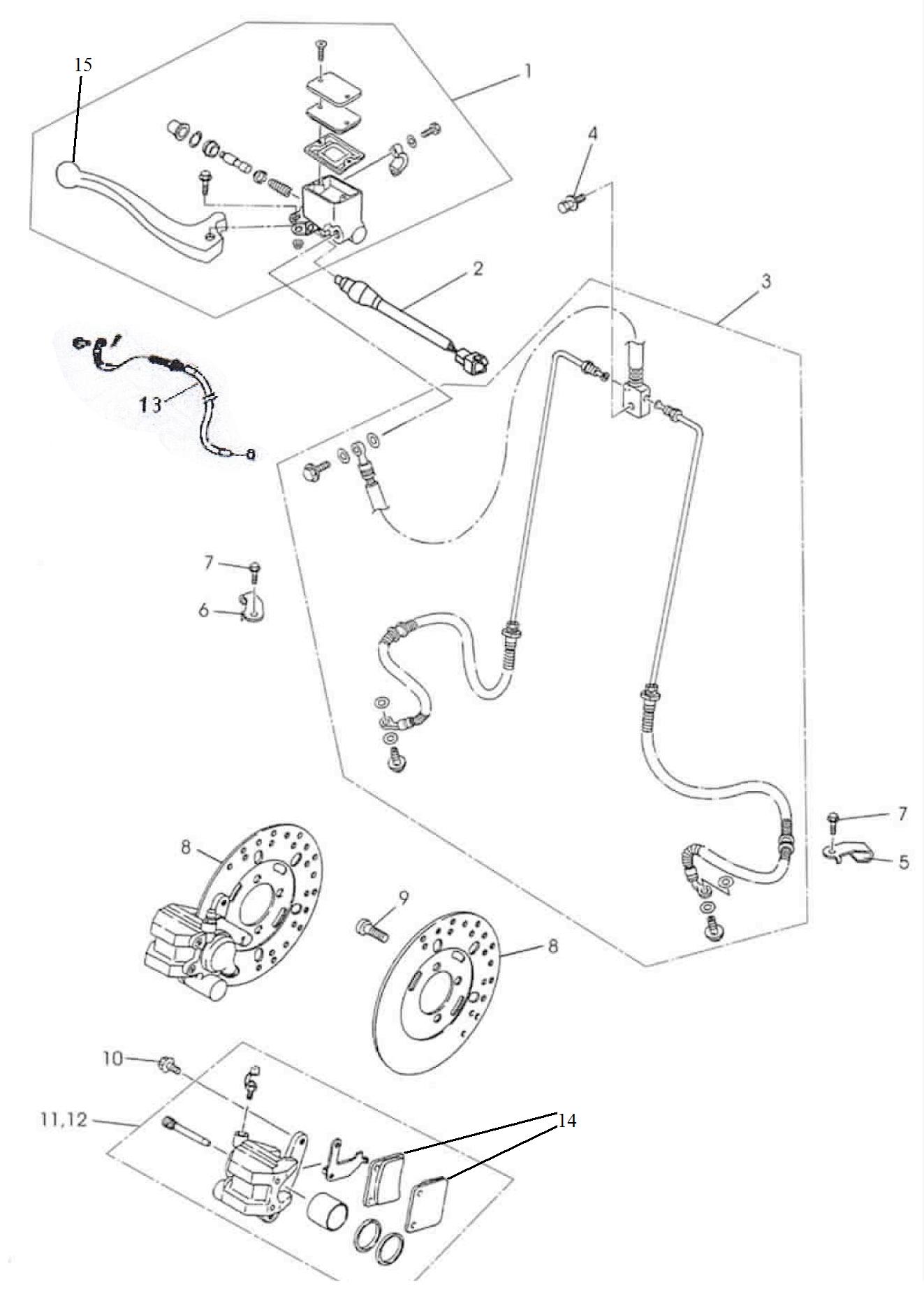 15
1
4
2
3
13
7
6
7
5
8
9
8
10
11,12
14